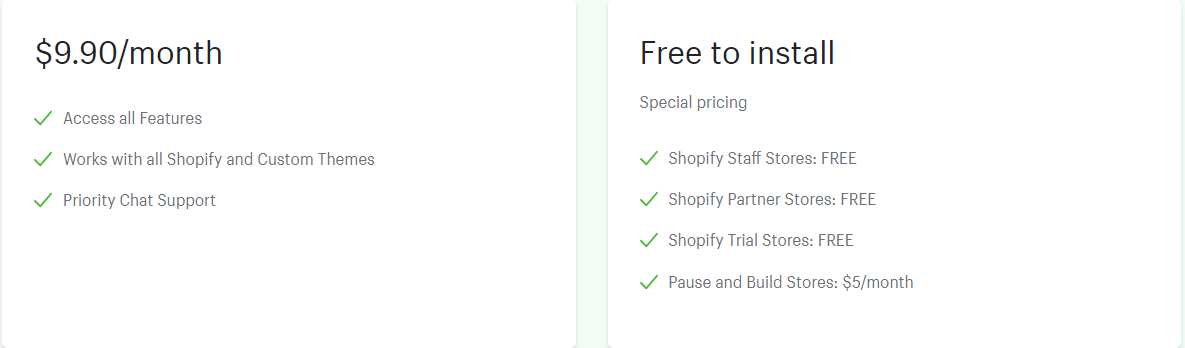 $9.90/month

Access all Features

Works with all Shopify and Custom Themes

Priority Chat Support

Free to install

Special pricing

Shopify Staff Stores: FREE

Shopify Partner Stores: FREE

Shopify Trial Stores: FREE

Pause and Build Stores: $5/month